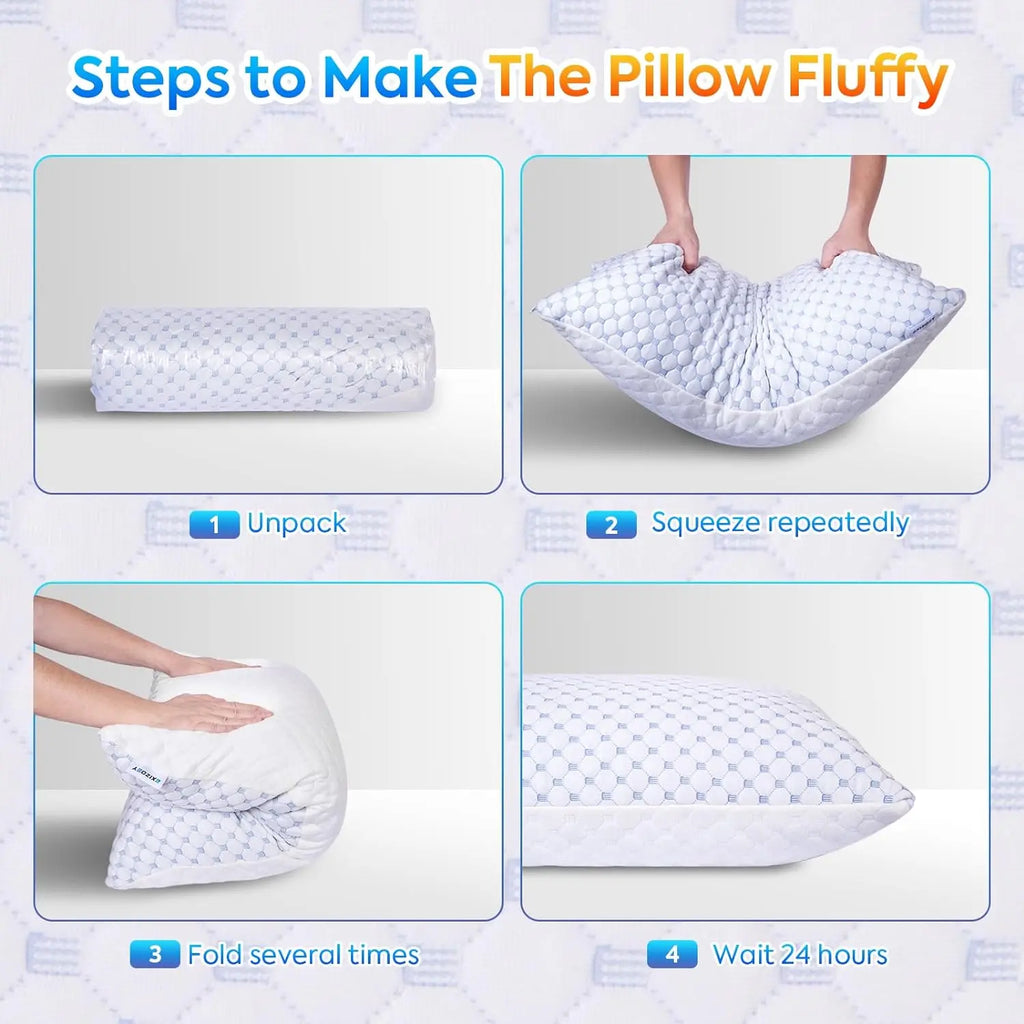 Steps to Make The Pillow Fluffy

1 Unpack

2 Squeeze repeatedly

3 Fold several times

4 Wait 24 hours